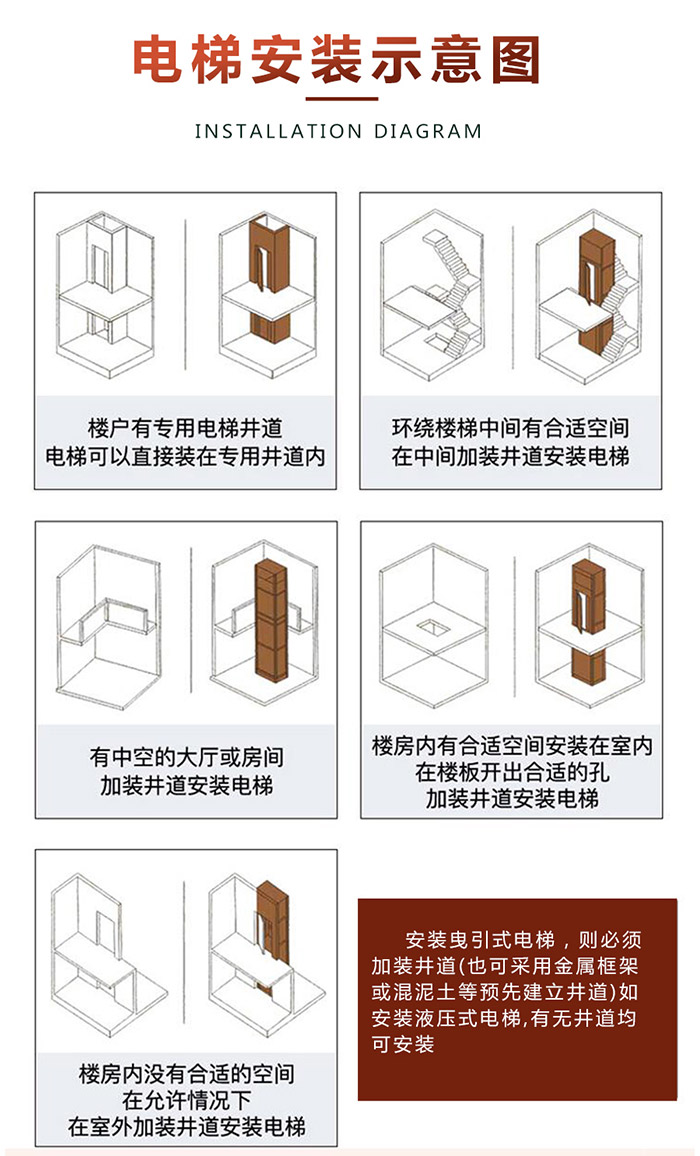 电梯安装示意图

INSTALLATION DIAGRAM

楼户有专用电梯井道
电梯可以直接装在专用井道内

环绕楼梯中间有合适空间
在中间加装井道安装电梯

有中空的大厅或房间
加装井道安装电梯

楼房内有合适空间安装在室内
在楼板开出合适的孔
加装井道安装电梯

楼房内没有合适的空间
在允许情况下
在室外加装井道安装电梯

安装曳引式电梯，则必须加装井道(也可采用金属框架或混泥土等预先建立井道)如安装液压式电梯,有无井道均可安装